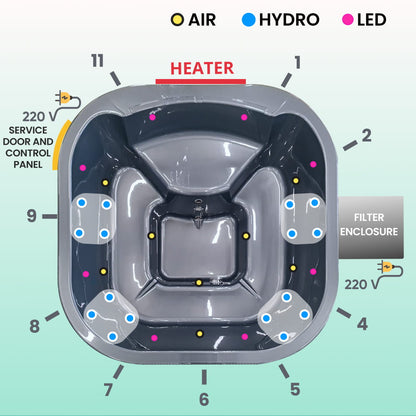 AIR HYDRO LED

11

HEATER

1

220 V

SERVICE DOOR AND CONTROL PANEL

2

9

FILTER ENCLOSURE

220 V

8

4

7

6

5