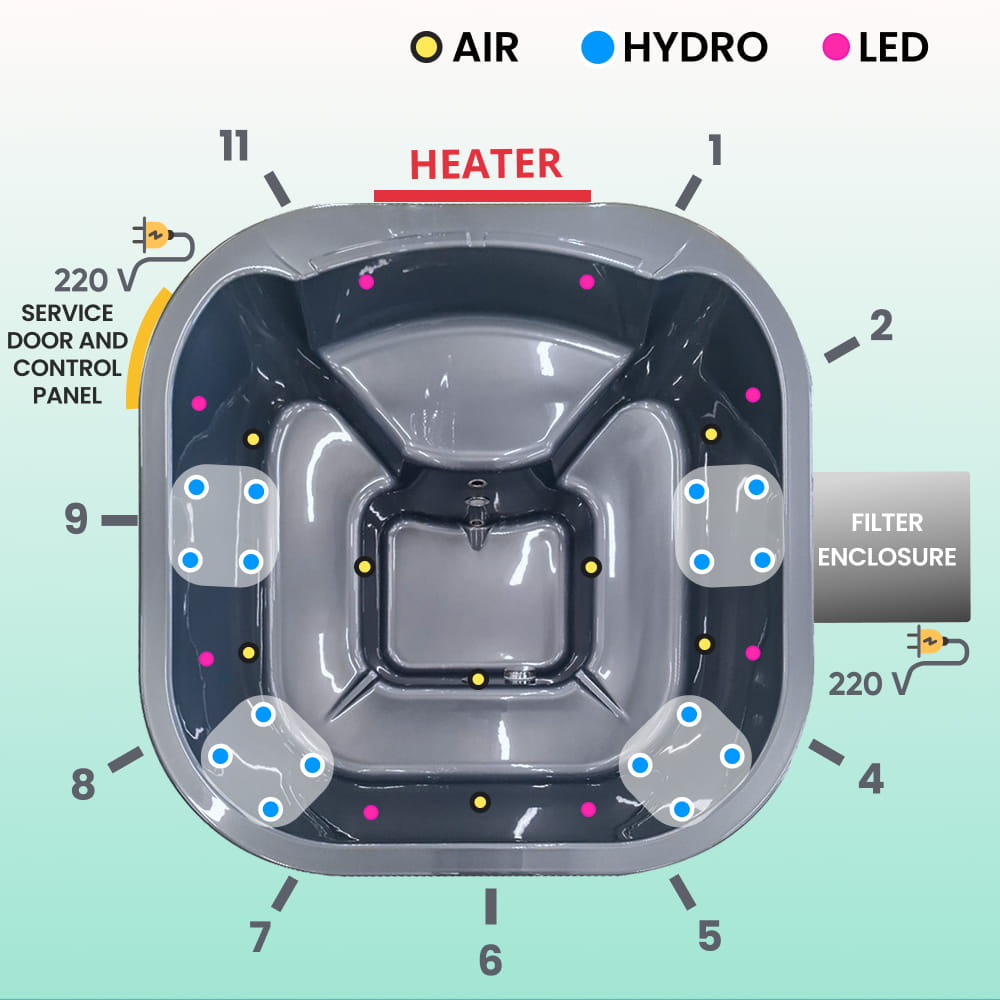 AIR HYDRO LED

11
HEATER
1

220 V
SERVICE DOOR AND CONTROL PANEL

2

9

FILTER ENCLOSURE

220 V

8

4

7

6

5