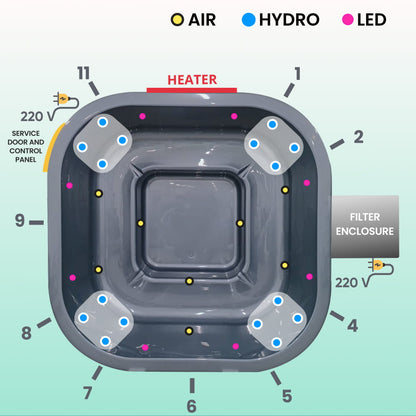 AIR HYDRO LED

11
HEATER
1

220 V
SERVICE DOOR AND CONTROL PANEL

2

9

FILTER ENCLOSURE

220 V

8
4

7
6
5