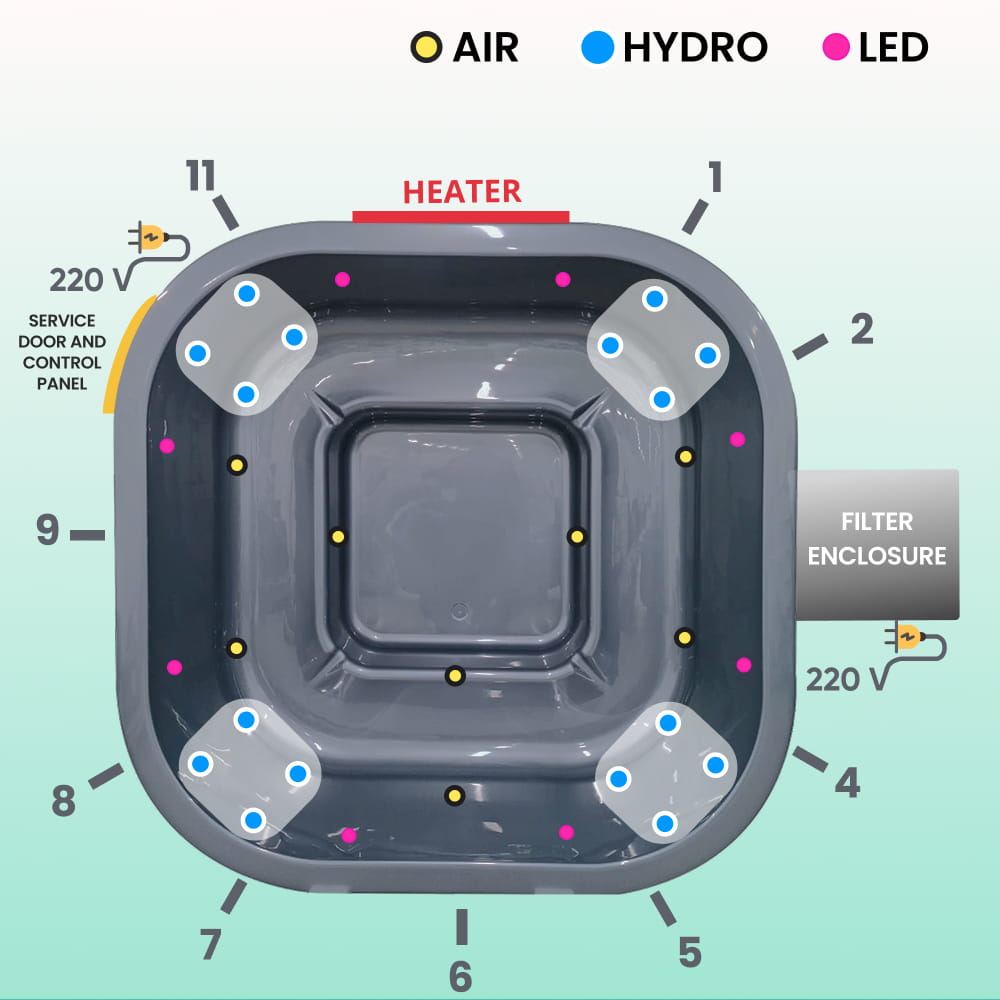 AIR HYDRO LED

11
HEATER
1

220 V

SERVICE DOOR AND CONTROL PANEL

2

9

FILTER ENCLOSURE

220 V

8

4

7

6

5