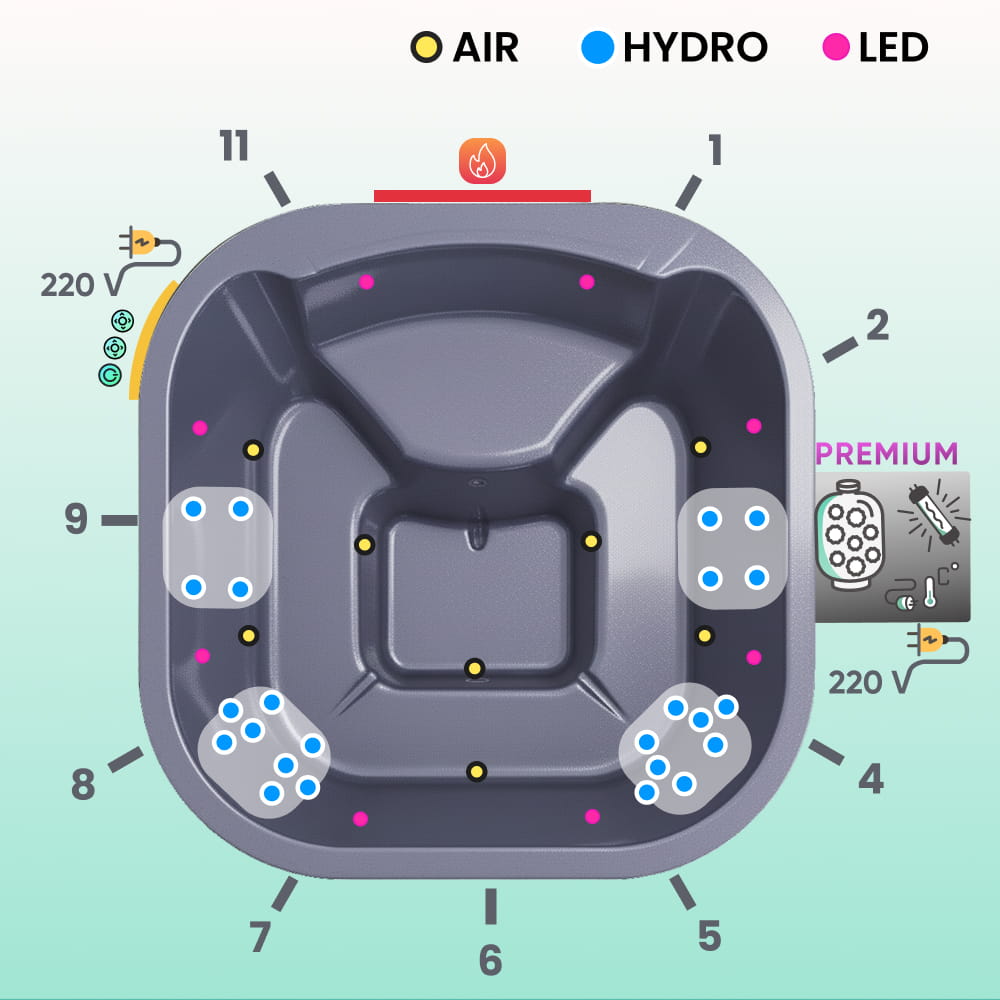 AIR HYDRO LED

11
1
220 V
2
PREMIUM
9
220 V
8
4
7
6
5