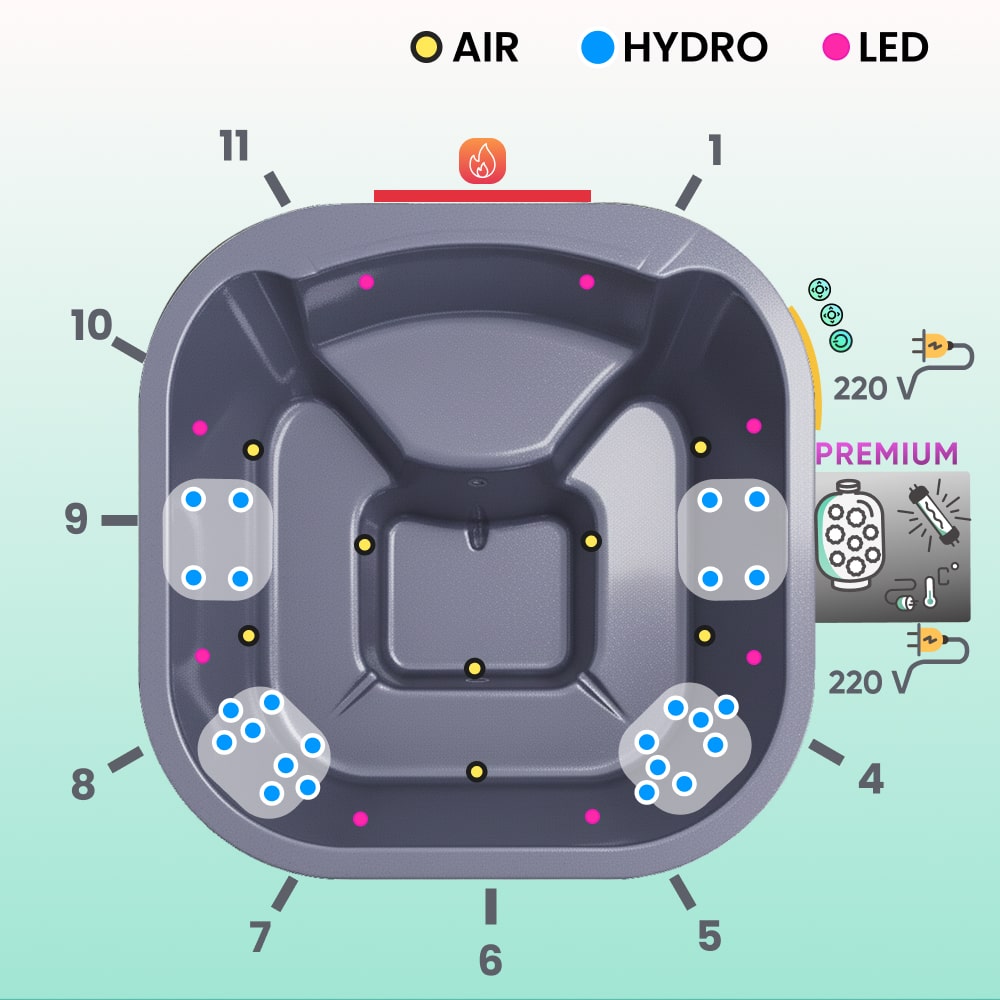 AIR HYDRO LED

11

1

10

220 V

PREMIUM

9

220 V

8

4

7

6

5